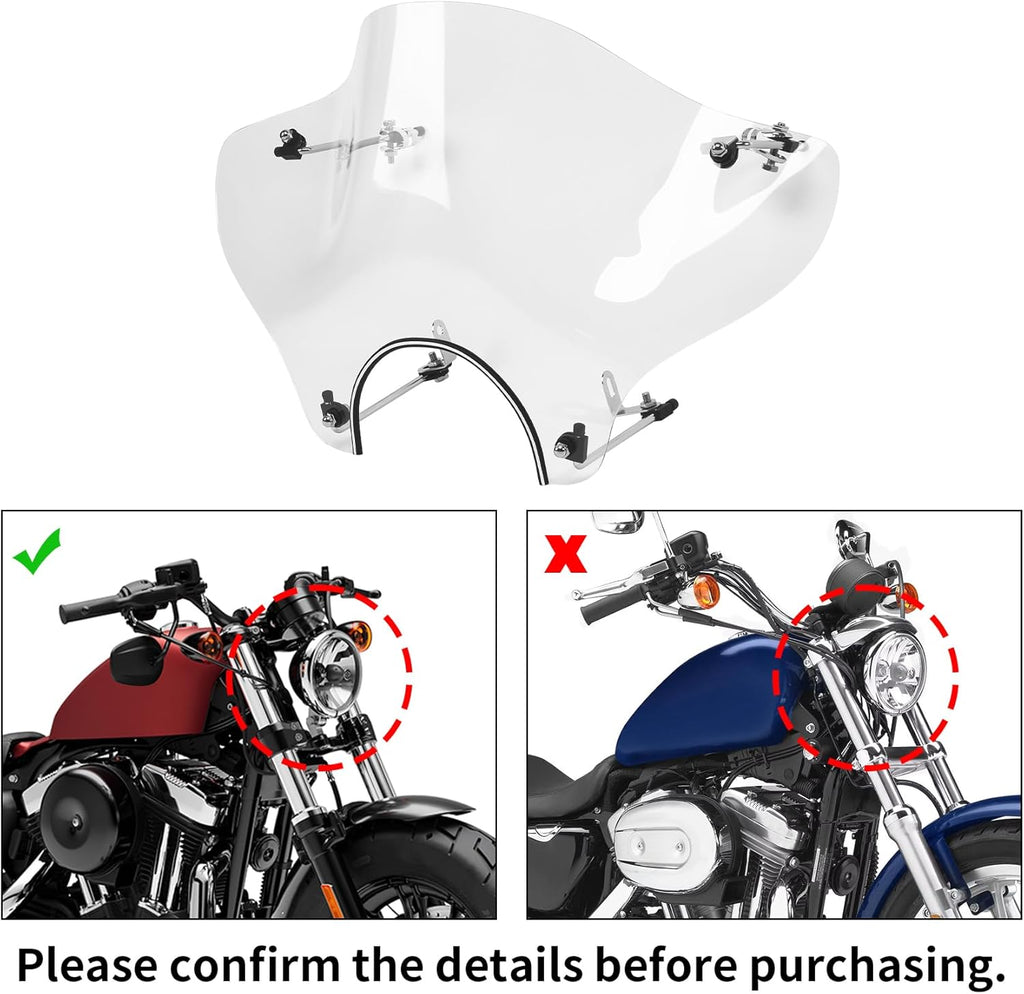 Please confirm the details before purchasing.